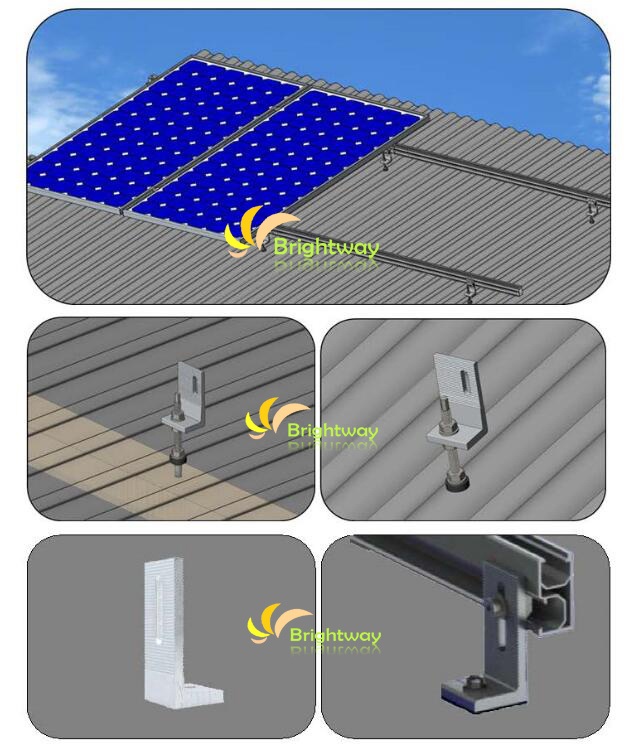 Brightway

Brightway

Brightway